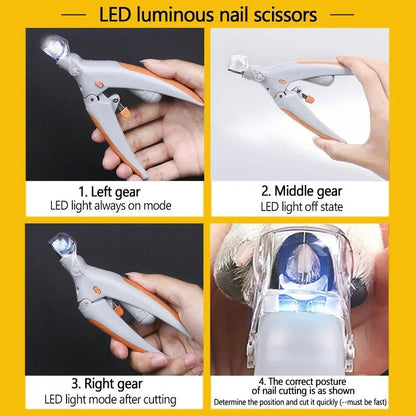 LED luminous nail scissors

1. Left gear
LED light always on mode

2. Middle gear
LED light off state

3. Right gear
LED light mode after cutting

4. The correct posture of nail cutting is as shown
Determine the position and cut it quickly (--must be fast)